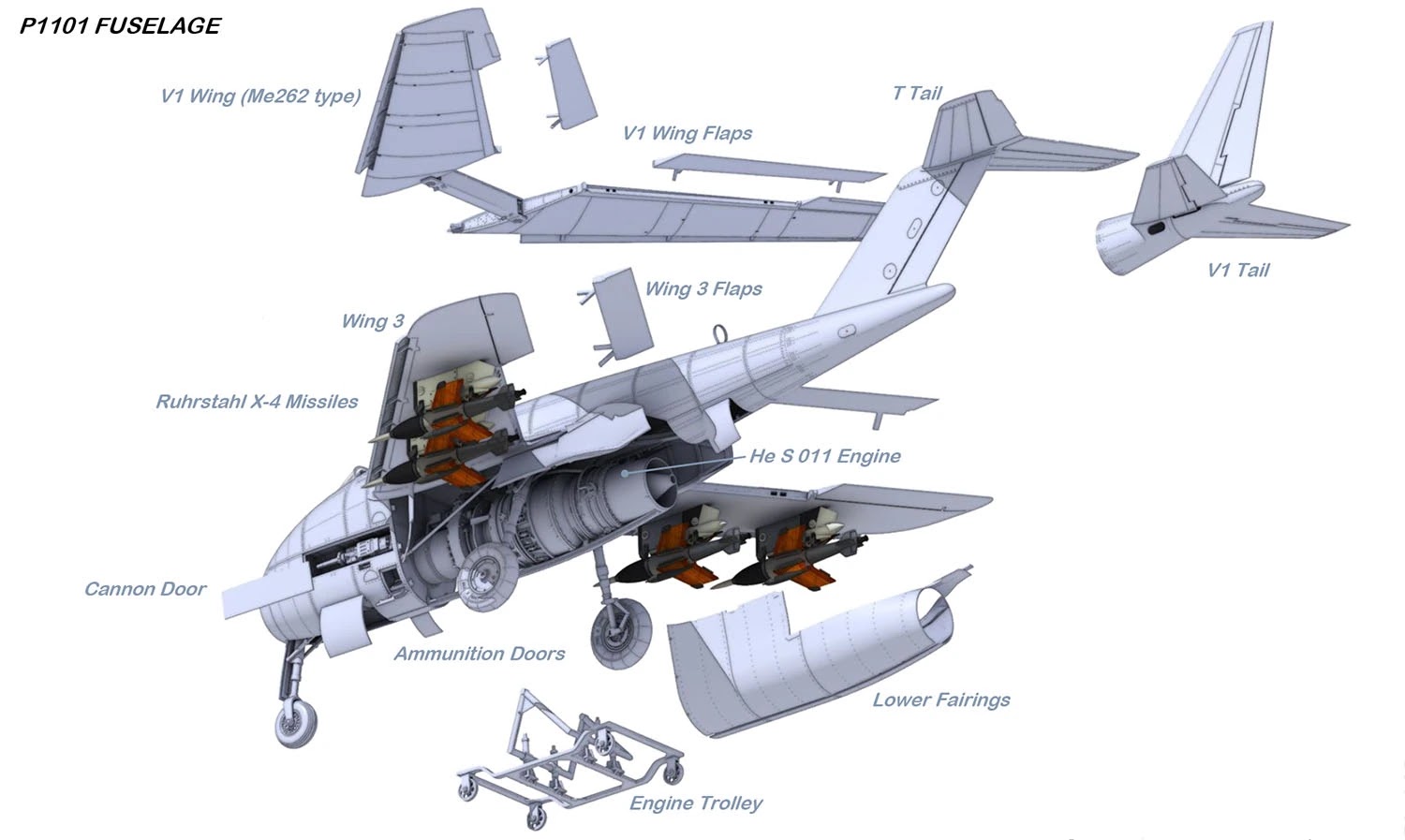 P1101 FUSELAGE

V1 Wing (Me262 type)

V1 Wing Flaps

T Tail

V1 Tail

Wing 3 Flaps

Wing 3

Ruhrstahl X-4 Missiles

He S 011 Engine

Cannon Door

Ammunition Doors

Lower Fairings

Engine Trolley